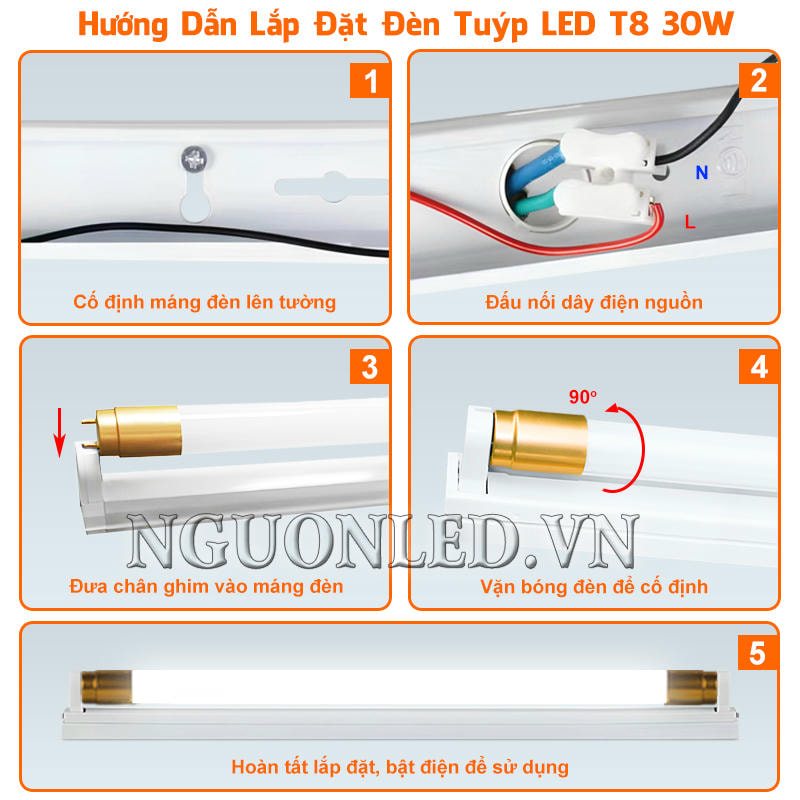 Hướng Dẫn Lắp Đặt Đèn Tuýp LED T8 30W

1

Cố định máng đèn lên tường

2

N

L

Đấu nối dây điện nguồn

3

Đưa chân ghim vào máng đèn

4

90°

Vặn bóng đèn để cố định

NGUONLED.VN

5

Hoàn tất lắp đặt, bật điện để sử dụng