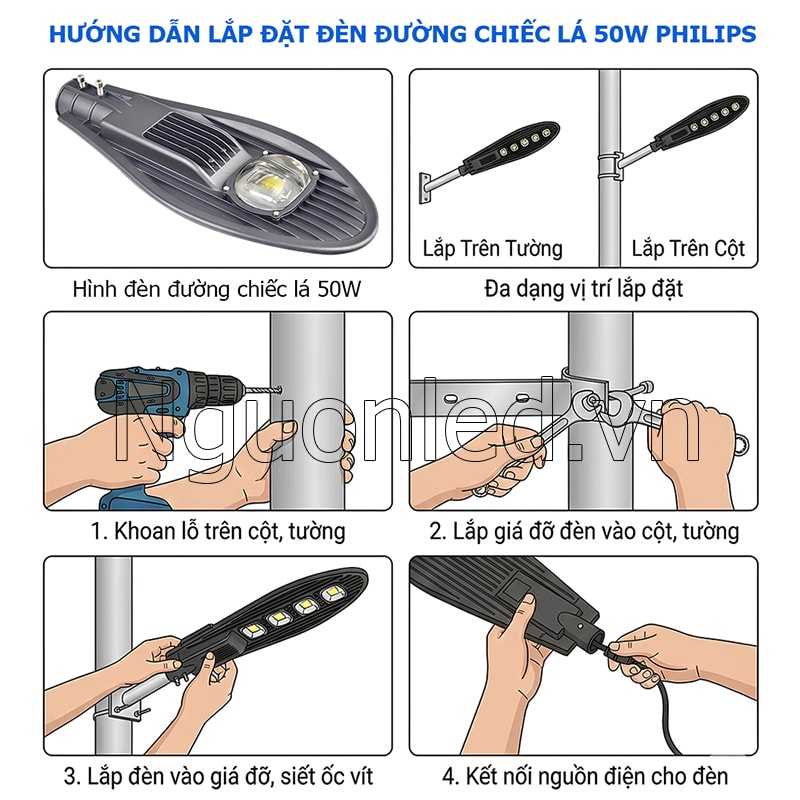 HƯỚNG DẪN LẮP ĐẶT ĐÈN ĐƯỜNG CHIẾC LÁ 50W PHILIPS

Hình đèn đường chiếc lá 50W

Lắp Trên Tường

Lắp Trên Cột

Đa dạng vị trí lắp đặt

Nguonled.vn

1. Khoan lỗ trên cột, tường

2. Lắp giá đỡ đèn vào cột, tường

3. Lắp đèn vào giá đỡ, siết ốc vít

4. Kết nối nguồn điện cho đèn