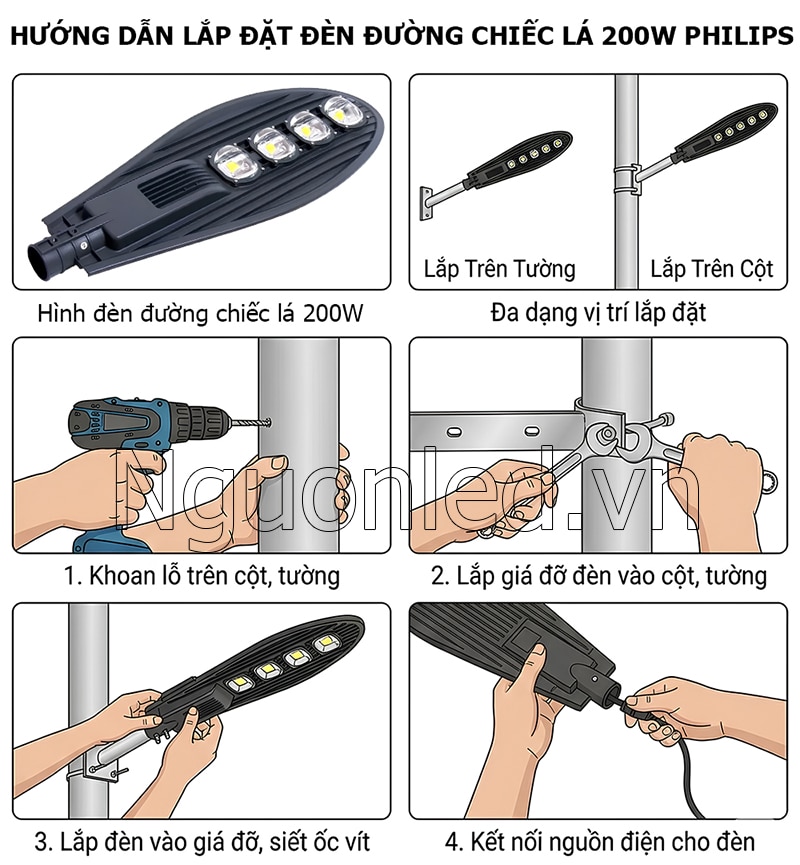 HƯỚNG DẪN LẮP ĐẶT ĐÈN ĐƯỜNG CHIẾC LÁ 200W PHILIPS

Hình đèn đường chiếc lá 200W

Lắp Trên Tường

Lắp Trên Cột

Đa dạng vị trí lắp đặt

Nguonled.vn

1. Khoan lỗ trên cột, tường

2. Lắp giá đỡ đèn vào cột, tường

3. Lắp đèn vào giá đỡ, siết ốc vít

4. Kết nối nguồn điện cho đèn