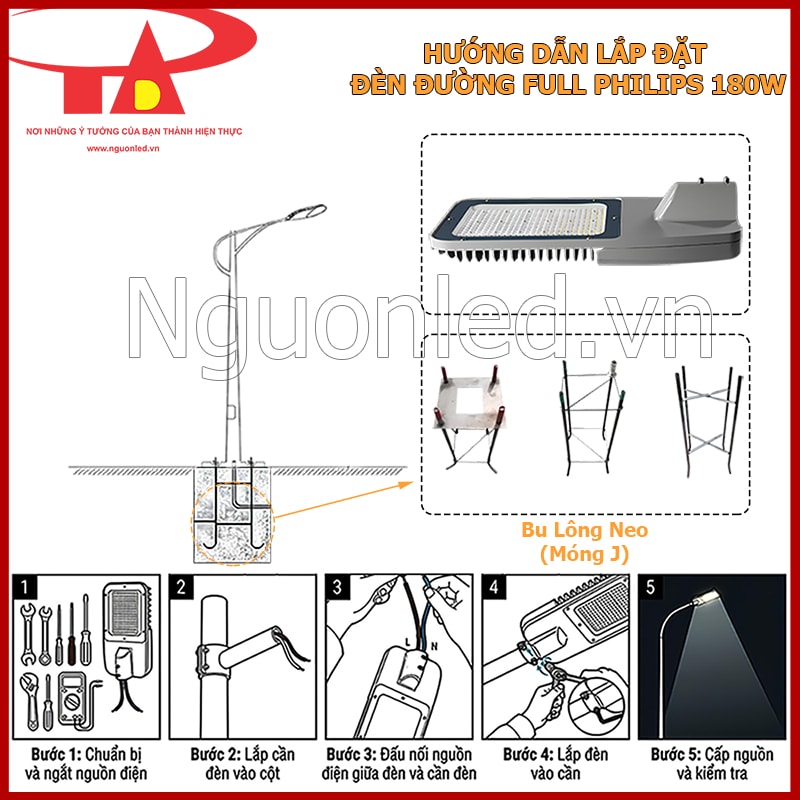 TD

NƠI NHỮNG Ý TƯỞNG CỦA BẠN THÀNH HIỆN THỰC

www.nguonled.vn

HƯỚNG DẪN LẮP ĐẶT
ĐÈN ĐƯỜNG FULL PHILIPS 180W

Nguonled.vn

Bu Lông Neo
(Móng J)

1

Bước 1: Chuẩn bị và ngắt nguồn điện

2

Bước 2: Lắp cần đèn vào cột

3

L N

Bước 3: Đấu nối nguồn điện giữa đèn và cần đèn

4

Bước 4: Lắp đèn vào cần

5

Bước 5: Cấp nguồn và kiểm tra