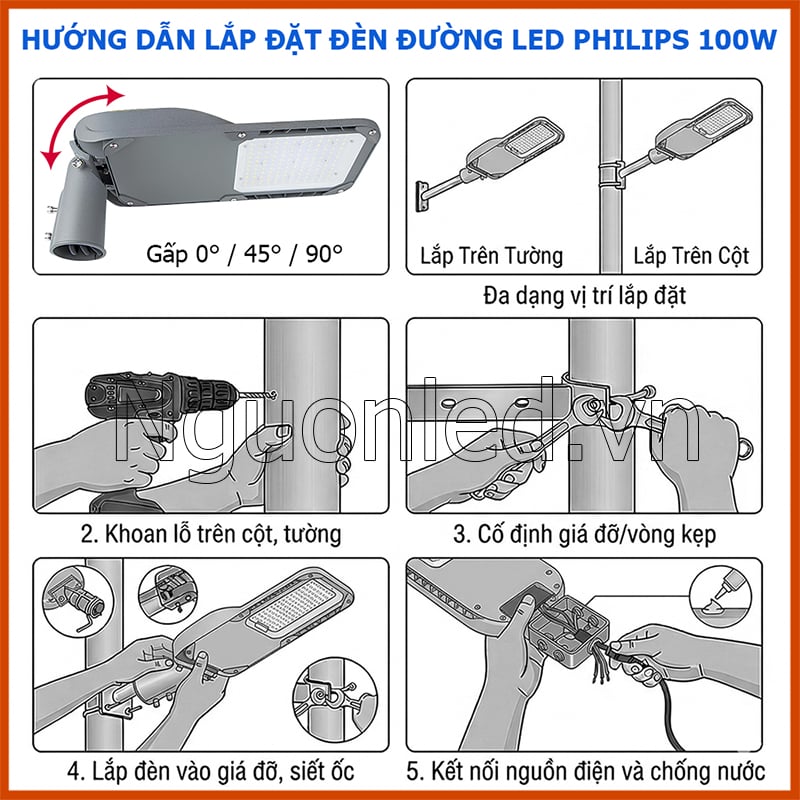 HƯỚNG DẪN LẮP ĐẶT ĐÈN ĐƯỜNG LED PHILIPS 100W

Gấp 0° / 45° / 90°

Lắp Trên Tường

Lắp Trên Cột

Đa dạng vị trí lắp đặt

Nguonled.vn

2. Khoan lỗ trên cột, tường

3. Cố định giá đỡ/vòng kẹp

4. Lắp đèn vào giá đỡ, siết ốc

5. Kết nối nguồn điện và chống nước