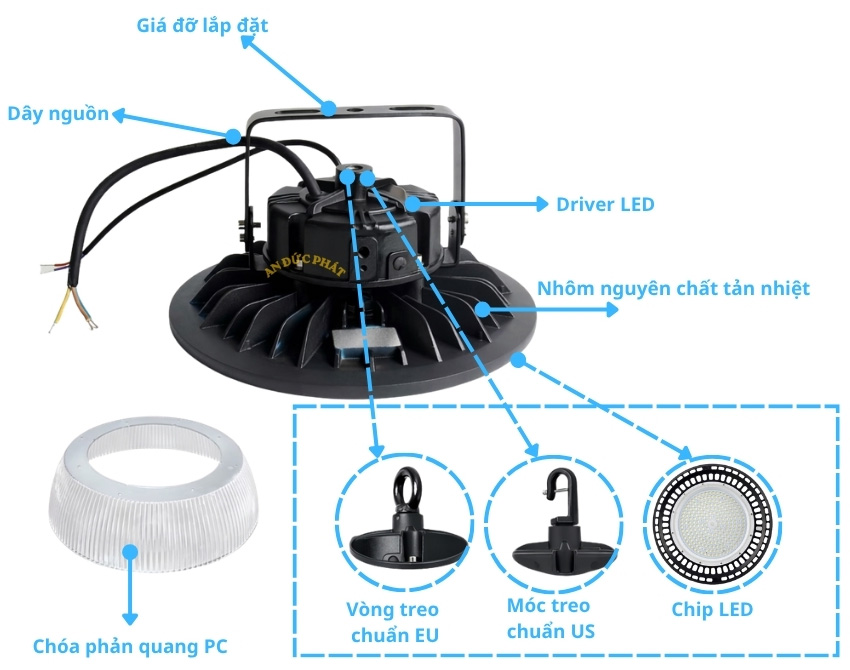 Giá đỡ lắp đặt

Dây nguồn

Driver LED

AN ĐỨC PHÁT

Nhôm nguyên chất tản nhiệt

Vòng treo chuẩn EU

Móc treo chuẩn US

Chip LED

Chóa phản quang PC