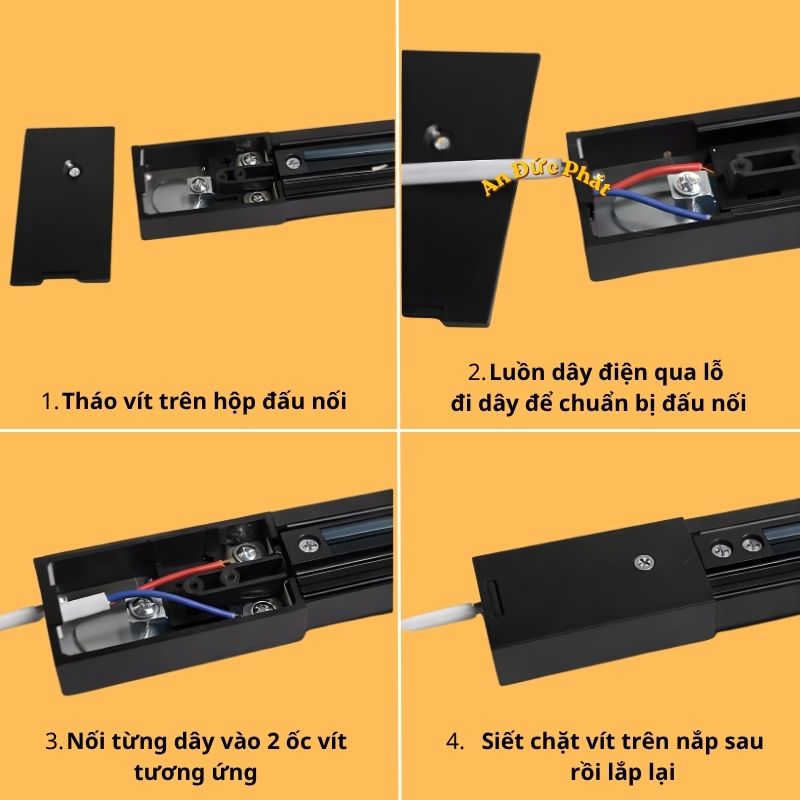 1. Tháo vít trên hộp đấu nối

An Đức Phát

2. Luồn dây điện qua lỗ đi dây để chuẩn bị đấu nối

3. Nối từng dây vào 2 ốc vít tương ứng

4. Siết chặt vít trên nắp sau rồi lắp lại