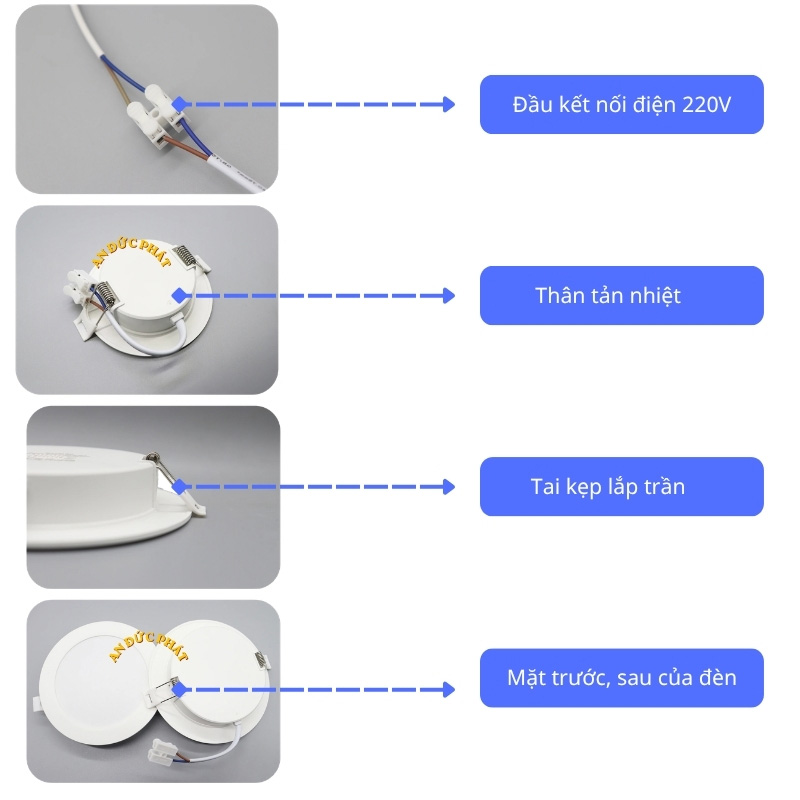 Đầu kết nối điện 220V

AN ĐỨC PHÁT

Thân tản nhiệt

Tai kẹp lắp trần

AN ĐỨC PHÁT

Mặt trước, sau của đèn